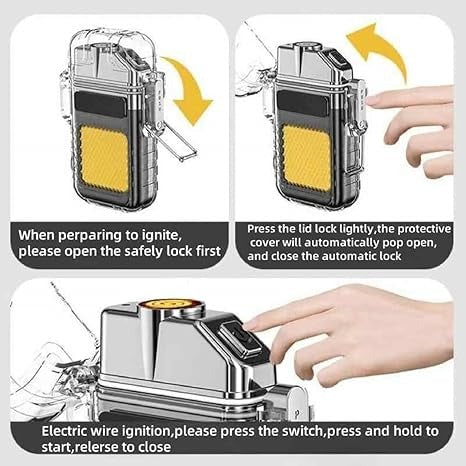 When perparing to ignite, please open the safely lock first

Press the lid lock lightly,the protective cover will automatically pop open, and close the automatic lock

Electric wire ignition,please press the switch,press and hold to start,relerse to close